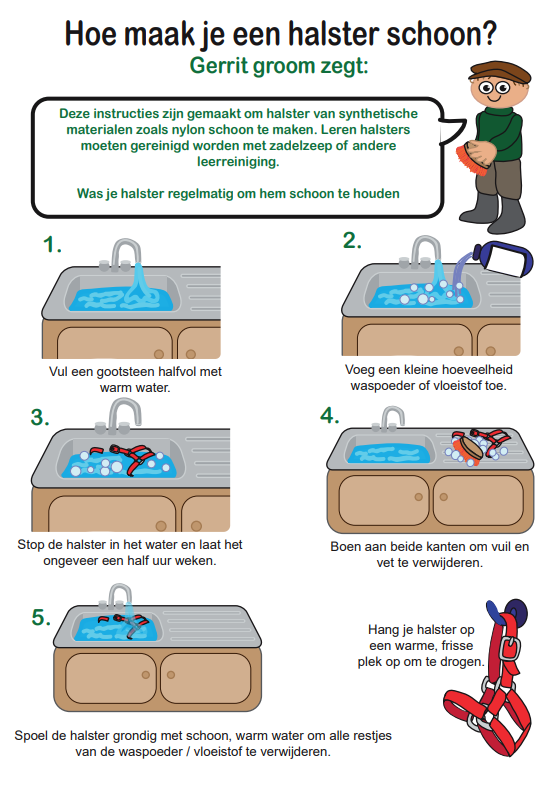 Hoe maak je een halster schoon?

Gerrit groom zegt:

Deze instructies zijn gemaakt om halster van synthetische materialen zoals nylon schoon te maken. Leren halsters moeten gereinigd worden met zadelzeep of andere leerreiniging.

Was je halster regelmatig om hem schoon te houden

1.

Vul een gootsteen halfvol met warm water.

2.

Voeg een kleine hoeveelheid waspoeder of vloeistof toe.

3.

Stop de halster in het water en laat het ongeveer een half uur weken.

4.

Boen aan beide kanten om vuil en vet te verwijderen.

5.

Spoel de halster grondig met schoon, warm water om alle restjes van de waspoeder / vloeistof te verwijderen.

Hang je halster op een warme, frisse plek op om te drogen.