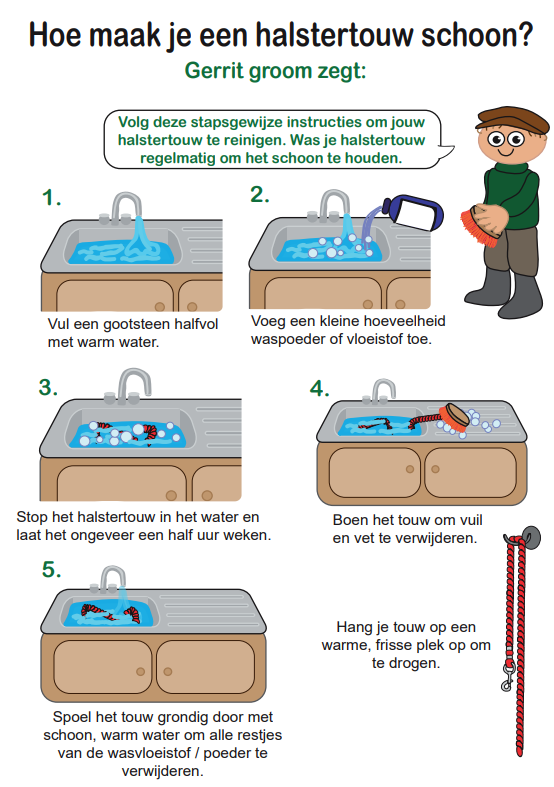 Hoe maak je een halstertouw schoon?

Gerrit groom zegt:

Volg deze stapsgewijze instructies om jouw halstertouw te reinigen. Was je halstertouw regelmatig om het schoon te houden.

1.

Vul een gootsteen halfvol met warm water.

2.

Voeg een kleine hoeveelheid waspoeder of vloeistof toe.

3.

Stop het halstertouw in het water en laat het ongeveer een half uur weken.

4.

Boen het touw om vuil en vet te verwijderen.

5.

Spoel het touw grondig door met schoon, warm water om alle restjes van de wasvloeistof / poeder te verwijderen.

Hang je touw op een warme, frisse plek op om te drogen.