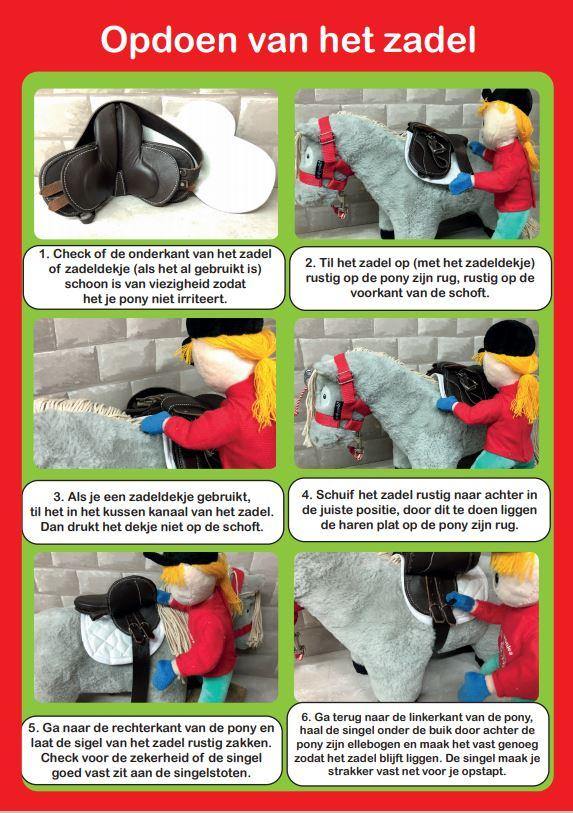 Opdoen van het zadel

1. Check of de onderkant van het zadel of zadeldekje (als het al gebruikt is) schoon is van viezigheid zodat het je pony niet irriteert.

2. Til het zadel op (met het zadeldekje) rustig op de pony zijn rug, rustig op de voorkant van de schoft.

3. Als je een zadeldekje gebruikt, til het in het kussen kanaal van het zadel. Dan drukt het dekje niet op de schoft.

4. Schuif het zadel rustig naar achter in de juiste positie, door dit te doen liggen de haren plat op de pony zijn rug.

5. Ga naar de rechterkant van de pony en laat de sigel van het zadel rustig zakken. Check voor de zekerheid of de singel goed vast zit aan de singelstoten.

6. Ga terug naar de linkerkant van de pony, haal de singel onder de buik door achter de pony zijn ellebogen en maak het vast genoeg zodat het zadel blijft liggen. De singel maak je strakker vast net voor je opstapt.